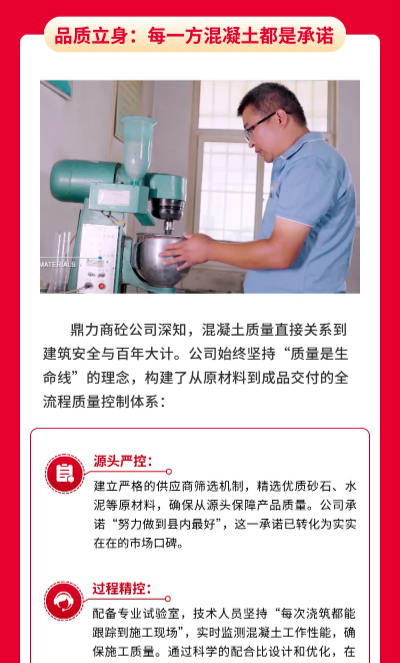 品质立身：每一方混凝土都是承诺

MATERIALS

鼎力商砼公司深知，混凝土质量直接关系到建筑安全与百年大计。公司始终坚持“质量是生命线”的理念，构建了从原材料到成品交付的全流程质量控制体系：

源头严控：

建立严格的供应商筛选机制，精选优质砂石、水泥等原材料，确保从源头保障产品质量。公司承诺“努力做到县内最好”，这一承诺已转化为实实在在的市场口碑。

过程精控：

配备专业试验室，技术人员坚持“每次浇筑都能跟踪到施工现场”，实时监测混凝土工作性能，确保施工质量。通过科学的配合比设计和优化，在